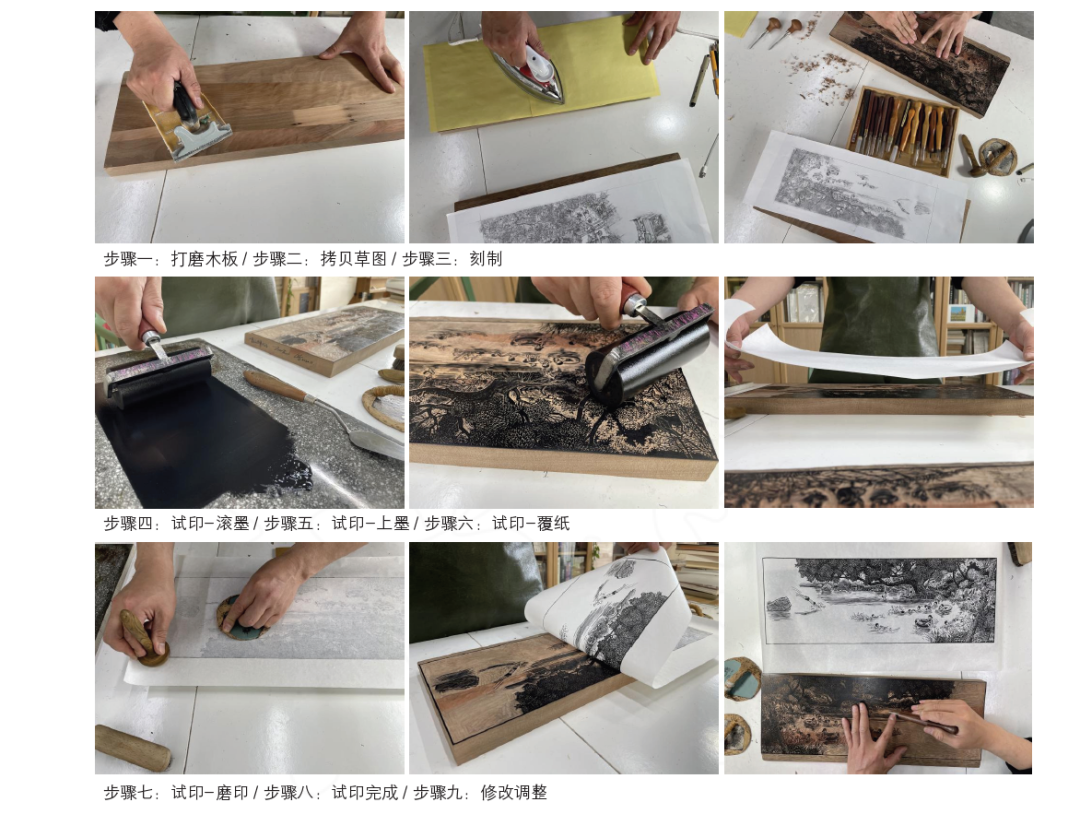 步骤一：打磨木板 / 步骤二：拷贝草图 / 步骤三：刻制

步骤四：试印-滚墨 / 步骤五：试印-上墨 / 步骤六：试印-覆纸

步骤七：试印-磨印 / 步骤八：试印完成 / 步骤九：修改调整